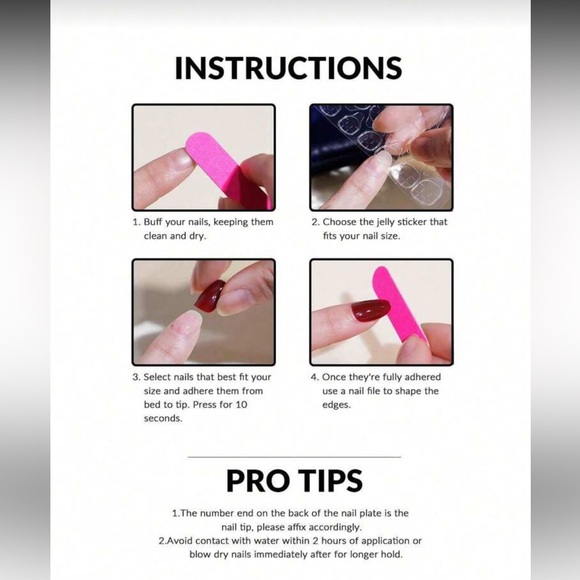 INSTRUCTIONS

1. Buff your nails, keeping them clean and dry.

2. Choose the jelly sticker that fits your nail size.

3. Select nails that best fit your size and adhere them from bed to tip. Press for 10 seconds.

4. Once they're fully adhered use a nail file to shape the edges.

PRO TIPS

1.The number end on the back of the nail plate is the nail tip, please affix accordingly.
2.Avoid contact with water within 2 hours of application or blow dry nails immediately after for longer hold.